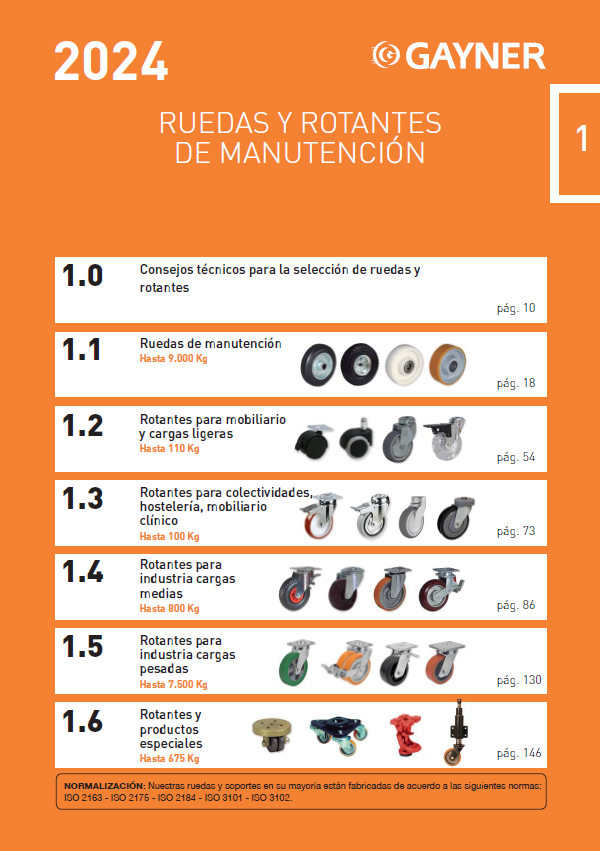 2024

GAYNER

RUEDAS Y ROTANTES DE MANUTENCIÓN

1

1.0 Consejos técnicos para la selección de ruedas y rotantes
pág. 10

1.1 Ruedas de manutención
Hasta 9.000 Kg
pág. 18

1.2 Rotantes para mobiliario y cargas ligeras
Hasta 110 Kg
pág. 54

1.3 Rotantes para colectividades, hostelería, mobiliario clínico
Hasta 100 Kg
pág. 73

1.4 Rotantes para industria cargas medias
Hasta 800 Kg
pág. 86

1.5 Rotantes para industria cargas pesadas
Hasta 7.500 Kg
pág. 130

1.6 Rotantes y productos especiales
Hasta 675 Kg
pág. 146

NORMALIZACIÓN: Nuestras ruedas y soportes en su mayoría están fabricadas de acuerdo a las siguientes normas: ISO 2163 - ISO 2175 - ISO 2184 - ISO 3101 - ISO 3102.